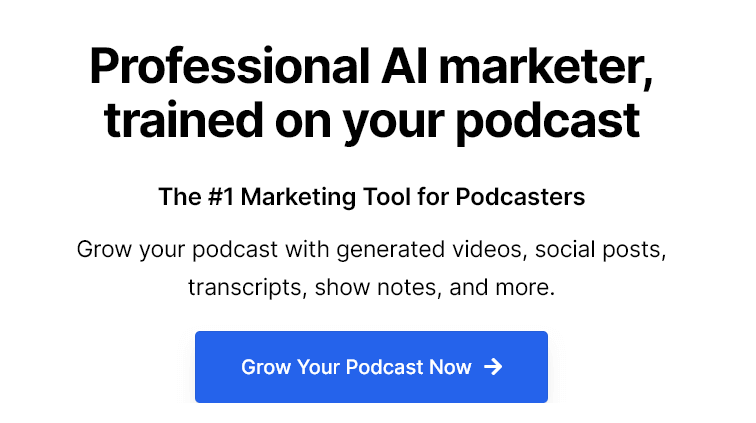 Professional AI marketer, trained on your podcast

The #1 Marketing Tool for Podcasters

Grow your podcast with generated videos, social posts, transcripts, show notes, and more.

Grow Your Podcast Now →